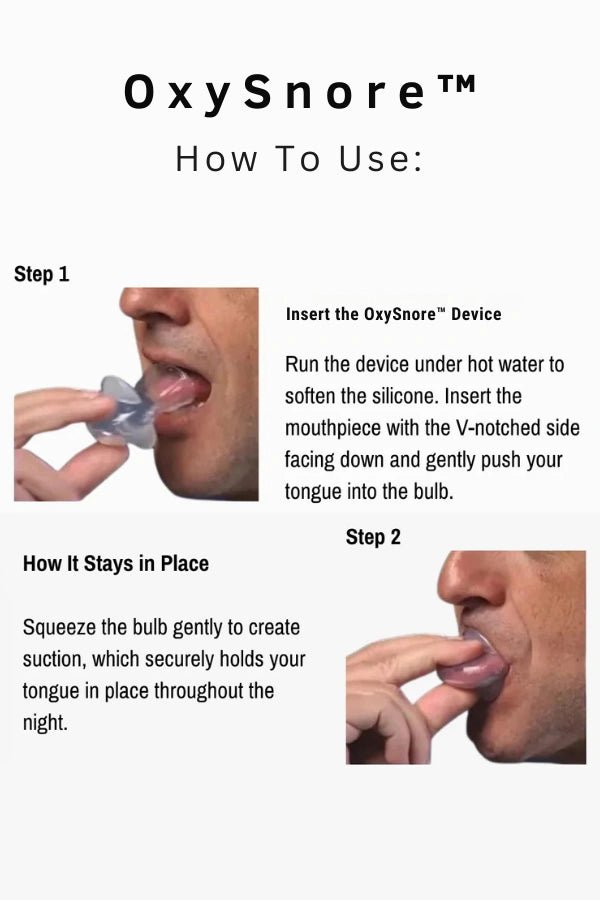 OxySnore™

How To Use:

Step 1

Insert the OxySnore™ Device

Run the device under hot water to soften the silicone. Insert the mouthpiece with the V-notched side facing down and gently push your tongue into the bulb.

Step 2

How It Stays in Place

Squeeze the bulb gently to create suction, which securely holds your tongue in place throughout the night.