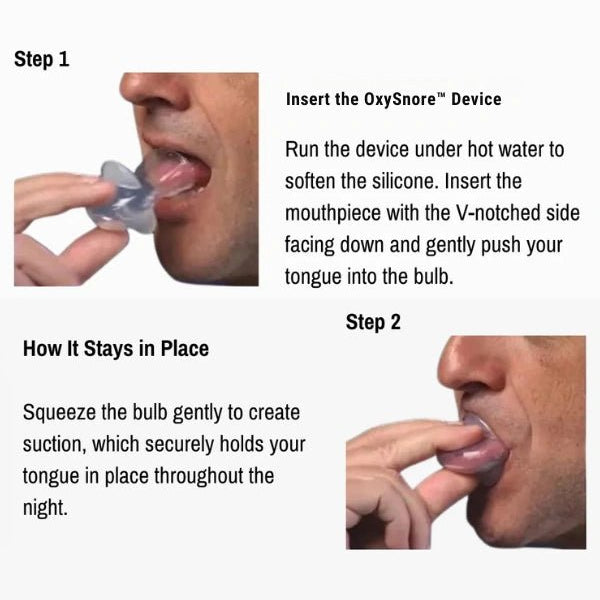 Step 1

Insert the OxySnore™ Device

Run the device under hot water to soften the silicone. Insert the mouthpiece with the V-notched side facing down and gently push your tongue into the bulb.

Step 2

How It Stays in Place

Squeeze the bulb gently to create suction, which securely holds your tongue in place throughout the night.