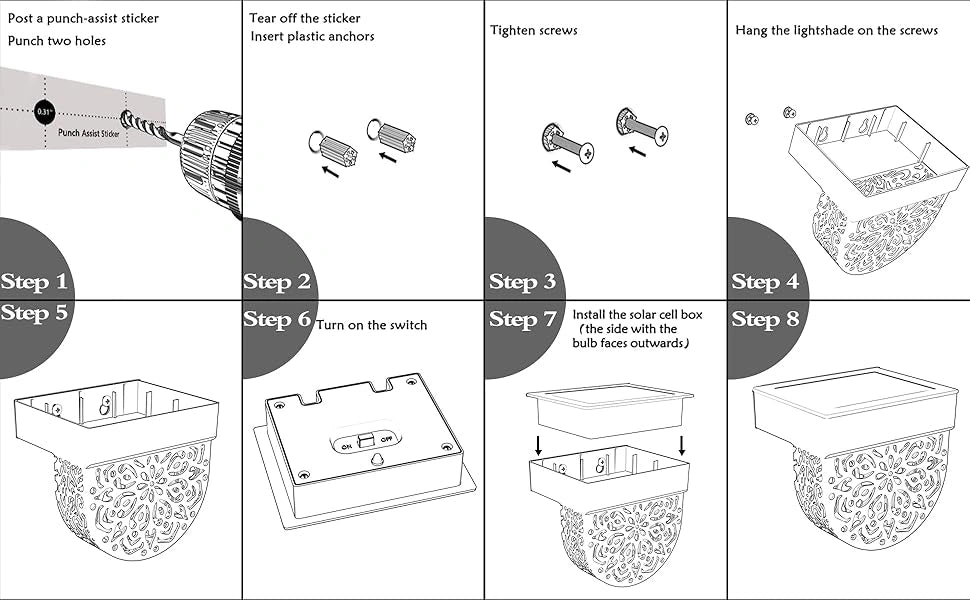 Post a punch-assist sticker
Punch two holes

0.31"

Punch Assist Sticker

Step 1

Tear off the sticker
Insert plastic anchors

Step 2

Tighten screws

Step 3

Hang the lightshade on the screws

Step 4

Step 5

Step 6 Turn on the switch

ON OFF

Step 7 Install the solar cell box (the side with the bulb faces outwards)

Step 8