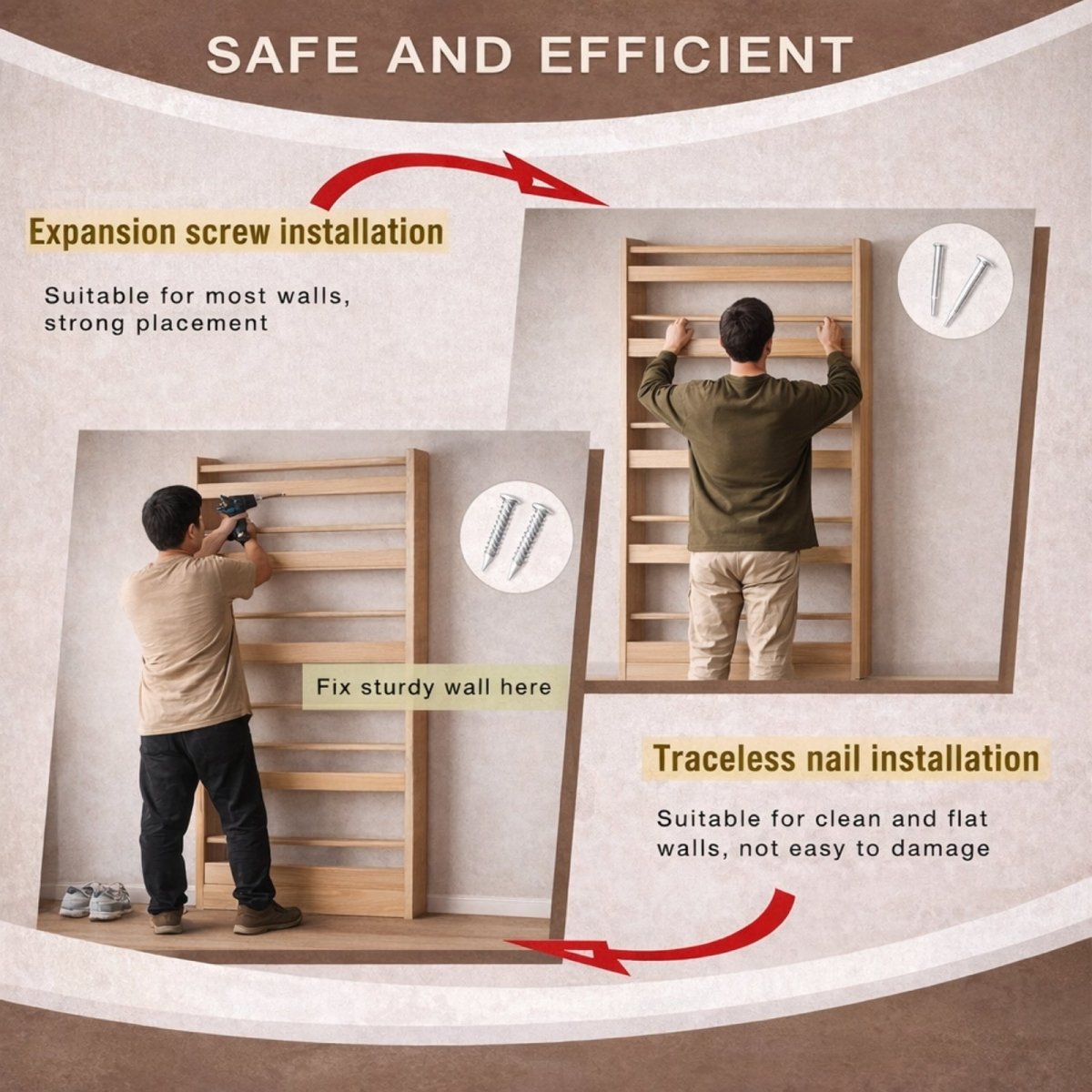 SAFE AND EFFICIENT

Expansion screw installation

Suitable for most walls, strong placement

Fix sturdy wall here

Traceless nail installation

Suitable for clean and flat walls, not easy to damage