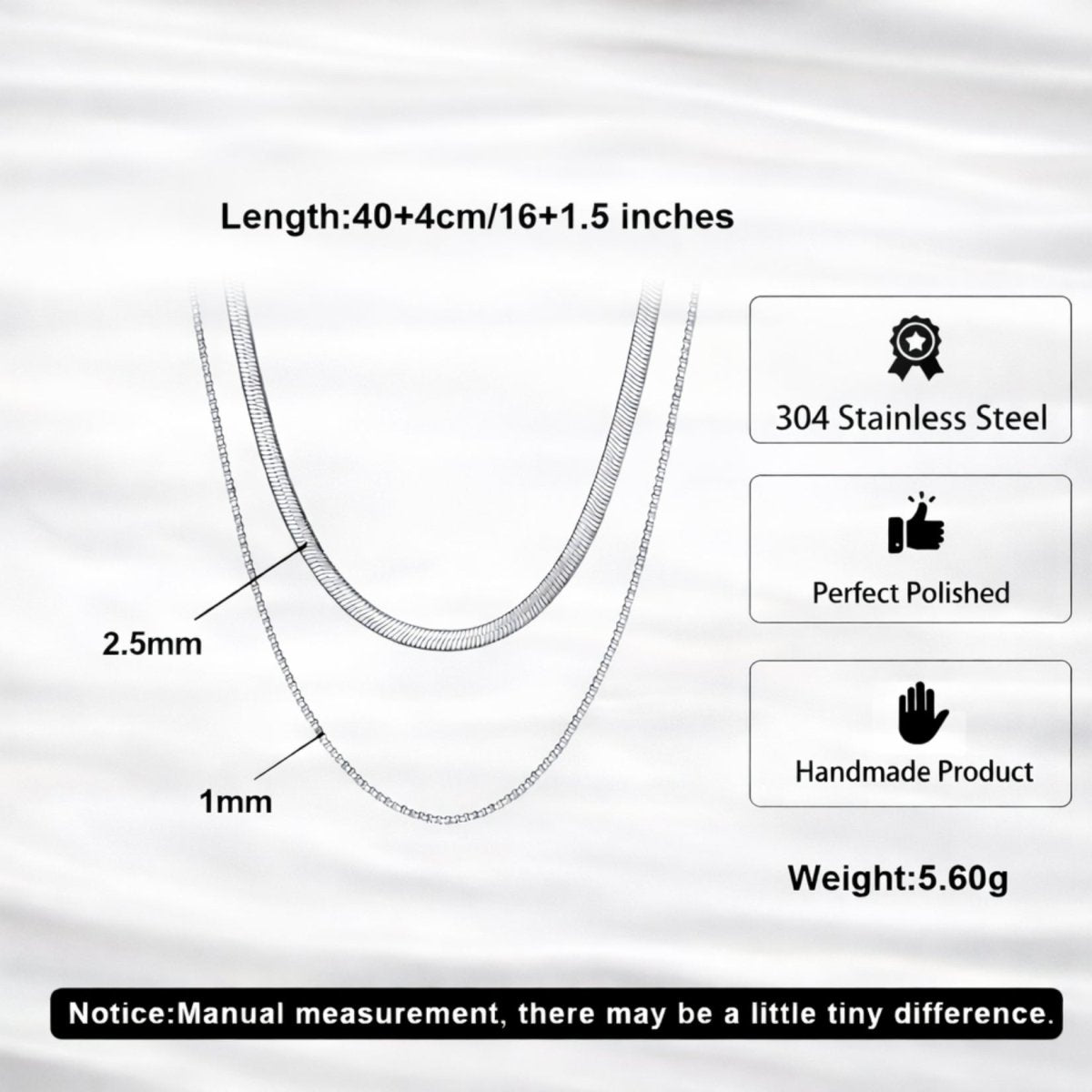 Length:40+4cm/16+1.5 inches

2.5mm

1mm

304 Stainless Steel

Perfect Polished

Handmade Product

Weight:5.60g

Notice:Manual measurement, there may be a little tiny difference.