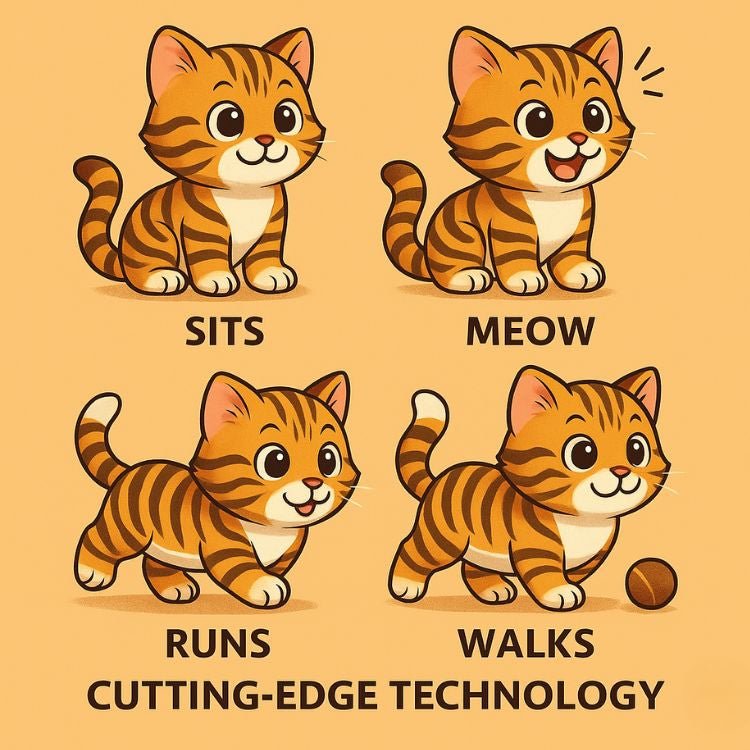 SITS

MEOW

RUNS

WALKS

CUTTING-EDGE TECHNOLOGY