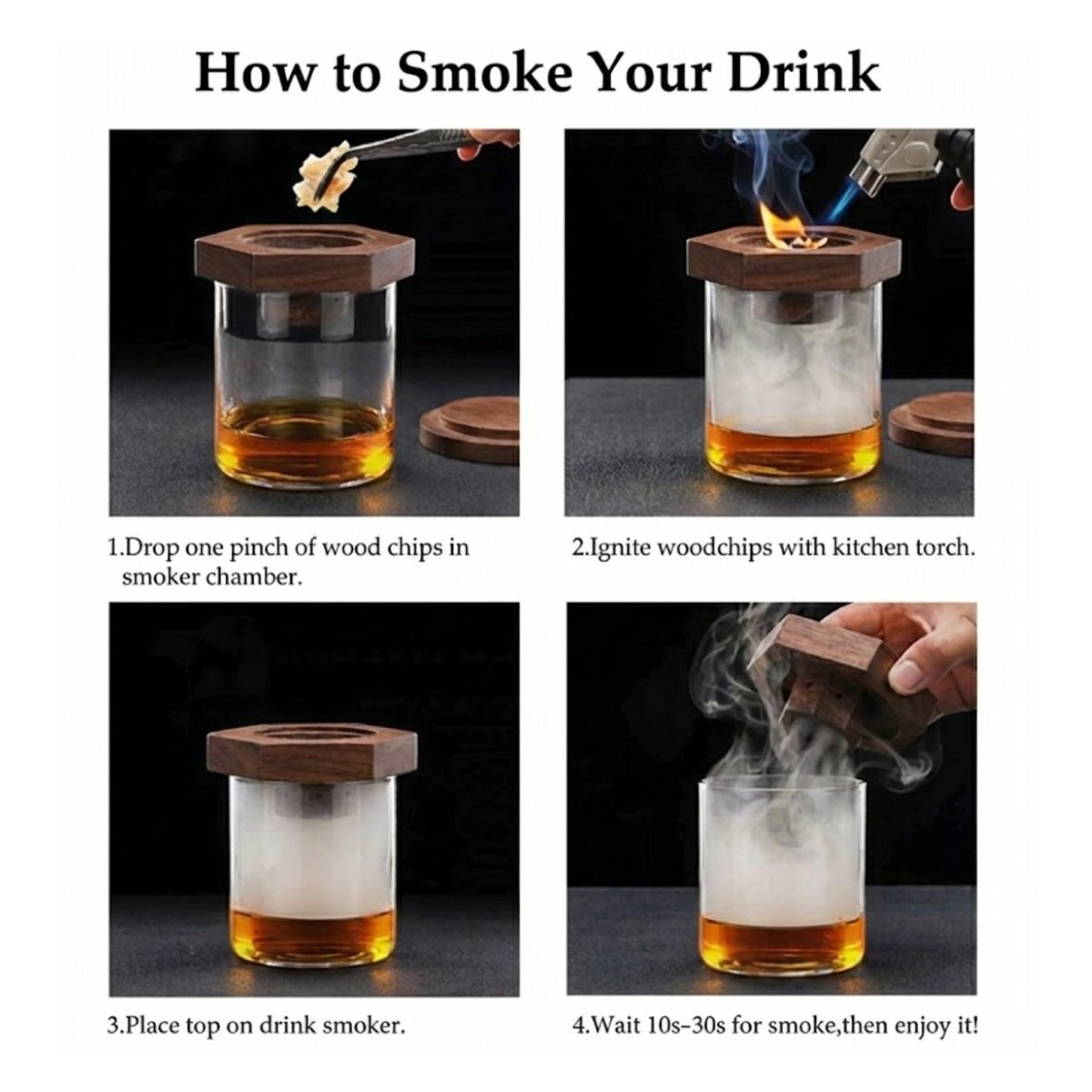 How to Smoke Your Drink

1.Drop one pinch of wood chips in smoker chamber.

2.Ignite woodchips with kitchen torch.

3.Place top on drink smoker.

4.Wait 10s-30s for smoke,then enjoy it!