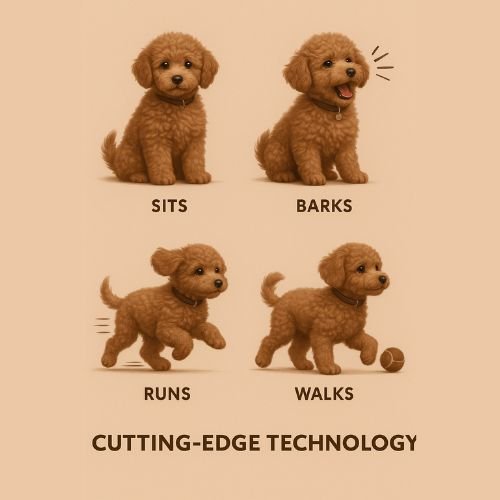 SITS

BARKS

RUNS

WALKS

CUTTING-EDGE TECHNOLOGY